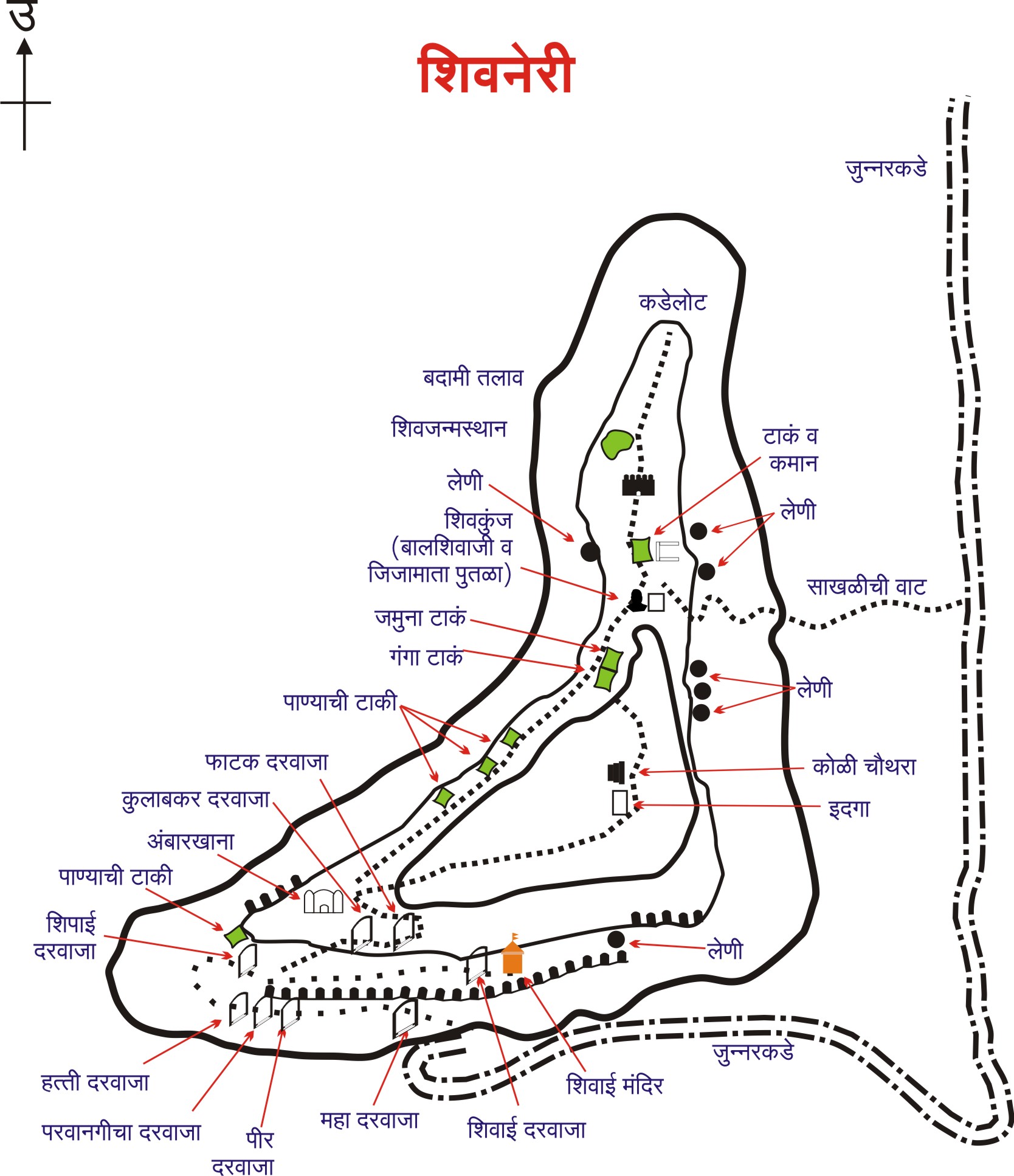 उ

शिवनेरी

जुन्नरकडे

कडेलोट

बदामी तलाव

शिवजन्मस्थान

टाकं व कमान

लेणी

लेणी

शिवकुंज (बालशिवाजी व जिजामाता पुतळा)

साखळीची वाट

जमुना टाकं

गंगा टाकं

लेणी

पाण्याची टाकी

फाटक दरवाजा

कोळी चौथरा

कुलाबकर दरवाजा

इदगा

अंबारखाना

पाण्याची टाकी

शिपाई दरवाजा

लेणी

जुन्नरकडे

हत्ती दरवाजा

शिवाई मंदिर

परवानगीचा दरवाजा

पीर दरवाजा

महा दरवाजा

शिवाई दरवाजा